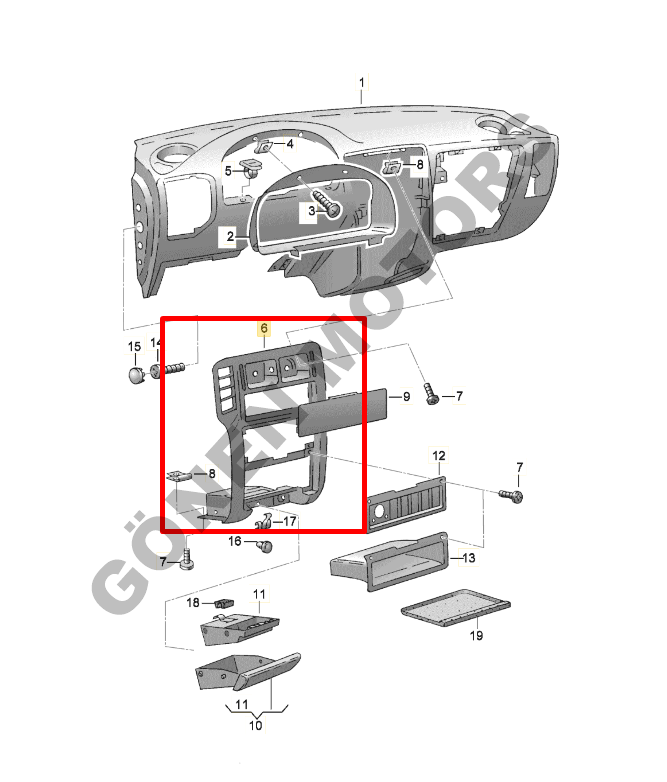 1
4
5
8
3
2
6
15
14
9
7
12
7
8
17
16
7
13
18
11
19
11
10
GÖNEN MOTORS